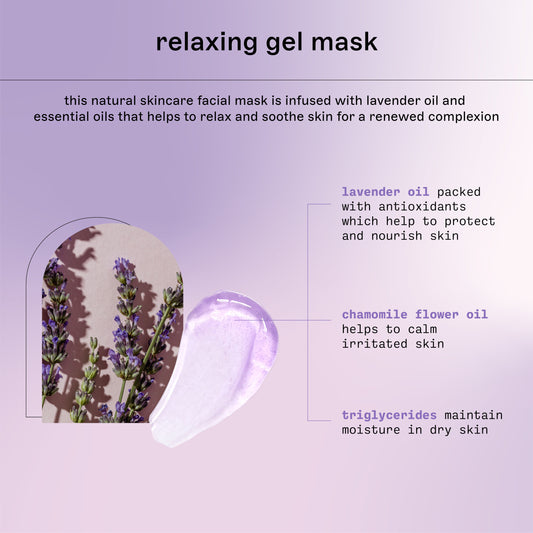 relaxing gel mask

this natural skincare facial mask is infused with lavender oil and essential oils that helps to relax and soothe skin for a renewed complexion

lavender oil packed with antioxidants which help to protect and nourish skin

chamomile flower oil helps to calm irritated skin

triglycerides maintain moisture in dry skin