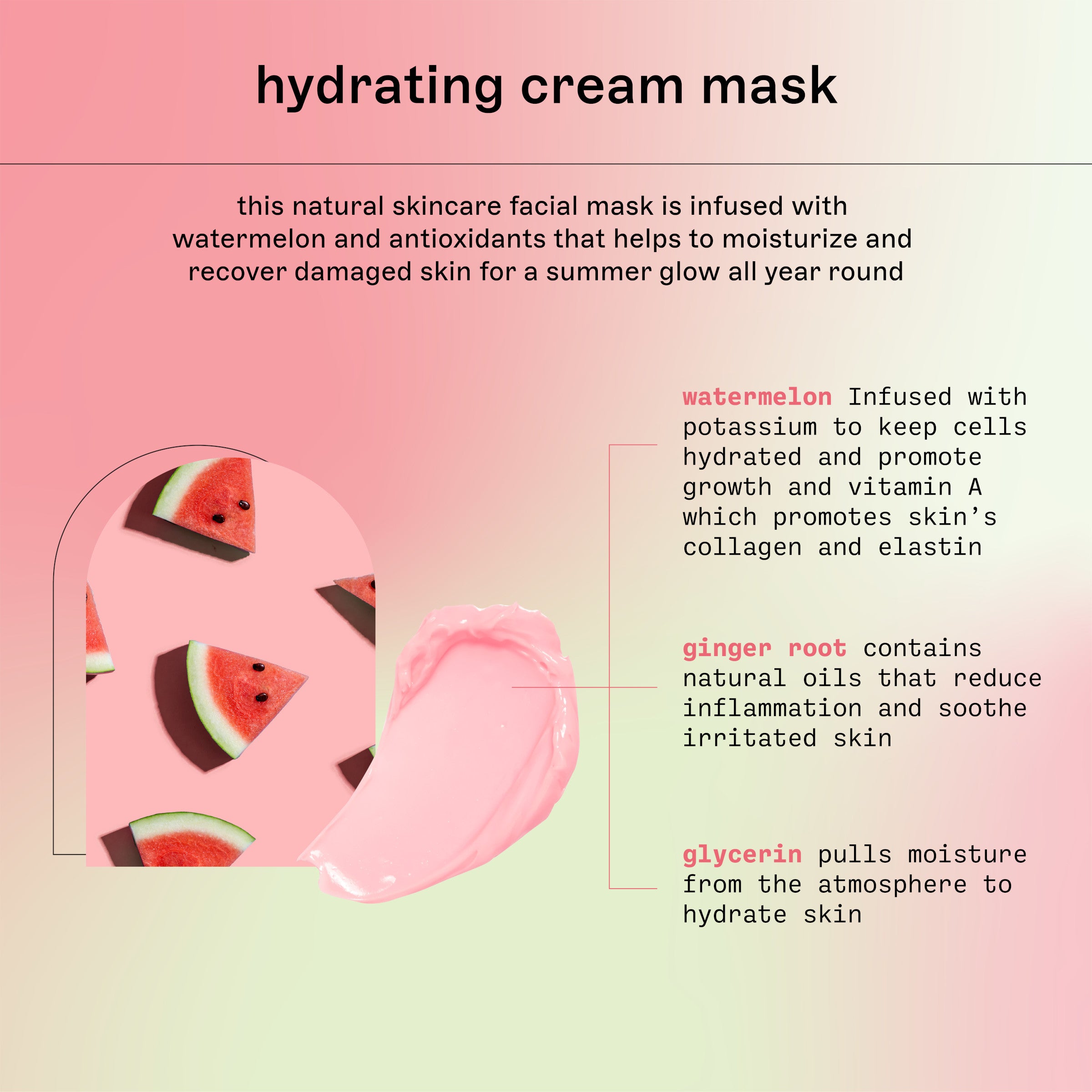 hydrating cream mask

this natural skincare facial mask is infused with watermelon and antioxidants that helps to moisturize and recover damaged skin for a summer glow all year round

watermelon Infused with potassium to keep cells hydrated and promote growth and vitamin A which promotes skin's collagen and elastin

ginger root contains natural oils that reduce inflammation and soothe irritated skin

glycerin pulls moisture from the atmosphere to hydrate skin