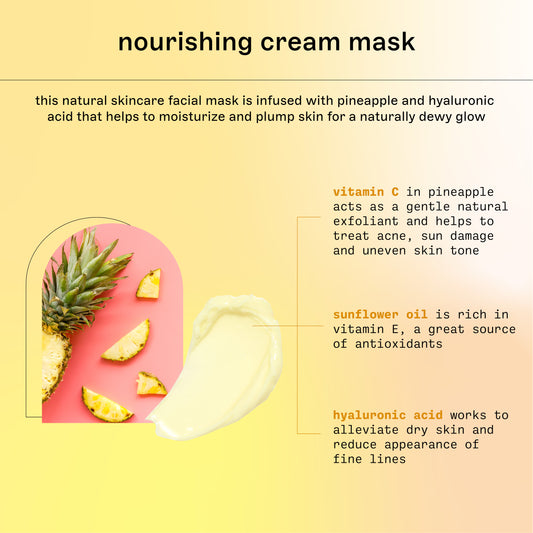 nourishing cream mask

this natural skincare facial mask is infused with pineapple and hyaluronic acid that helps to moisturize and plump skin for a naturally dewy glow

vitamin C in pineapple acts as a gentle natural exfoliant and helps to treat acne, sun damage and uneven skin tone

sunflower oil is rich in vitamin E, a great source of antioxidants

hyaluronic acid works to alleviate dry skin and reduce appearance of fine lines