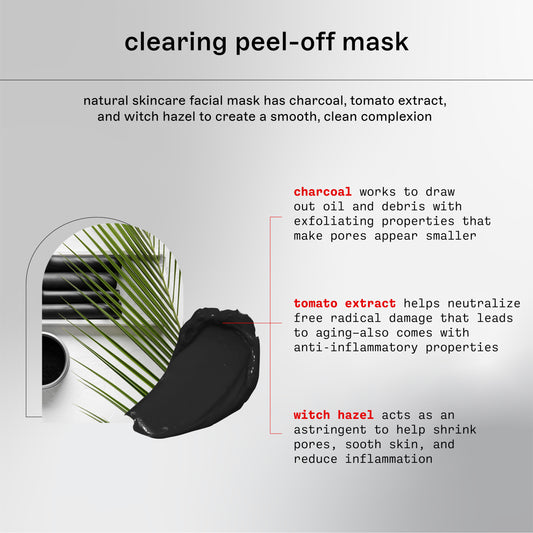 clearing peel-off mask

natural skincare facial mask has charcoal, tomato extract, and witch hazel to create a smooth, clean complexion

charcoal works to draw out oil and debris with exfoliating properties that make pores appear smaller

tomato extract helps neutralize free radical damage that leads to aging—also comes with anti-inflammatory properties

witch hazel acts as an astringent to help shrink pores, sooth skin, and reduce inflammation