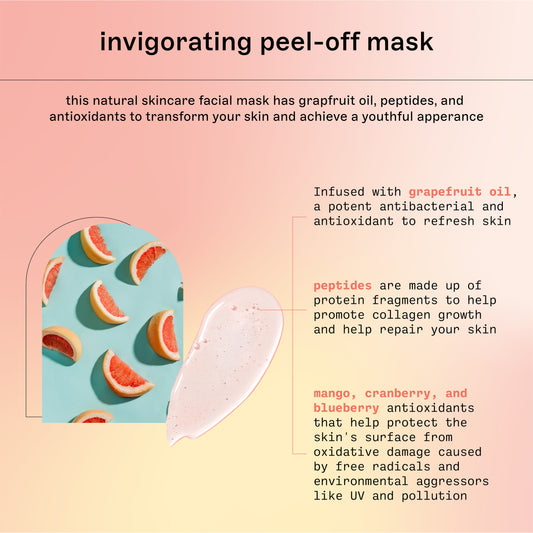 invigorating peel-off mask

this natural skincare facial mask has grapfruit oil, peptides, and antioxidants to transform your skin and achieve a youthful apperance

Infused with grapefruit oil, a potent antibacterial and antioxidant to refresh skin

peptides are made up of protein fragments to help promote collagen growth and help repair your skin

mango, cranberry, and blueberry antioxidants that help protect the skin's surface from oxidative damage caused by free radicals and environmental aggressors like UV and pollution