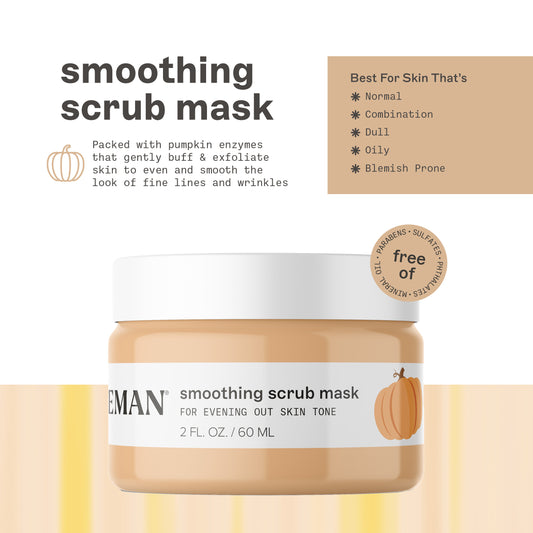 smoothing scrub mask

Packed with pumpkin enzymes that gently buff & exfoliate skin to even and smooth the look of fine lines and wrinkles

Best For Skin That's
✱ Normal
✱ Combination
✱ Dull
✱ Oily
✱ Blemish Prone

free of
PARABENS • SULFATES • PHTHALATES • MINERAL OIL •

EMAN®
smoothing scrub mask
FOR EVENING OUT SKIN TONE
2 FL. OZ. / 60 ML