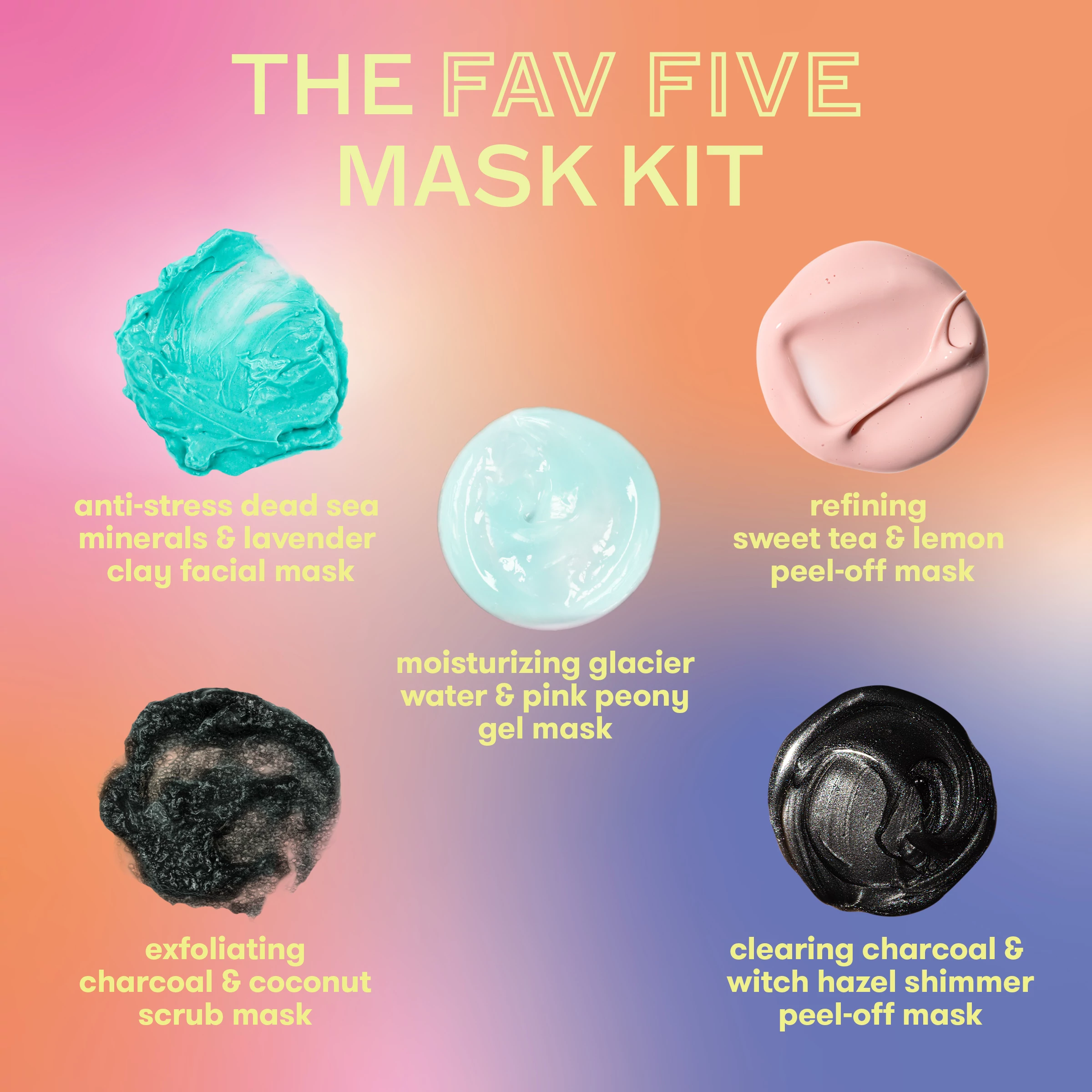 THE FAV FIVE
MASK KIT

anti-stress dead sea minerals & lavender clay facial mask

refining
sweet tea & lemon peel-off mask

moisturizing glacier water & pink peony gel mask

exfoliating
charcoal & coconut scrub mask

clearing charcoal & witch hazel shimmer peel-off mask