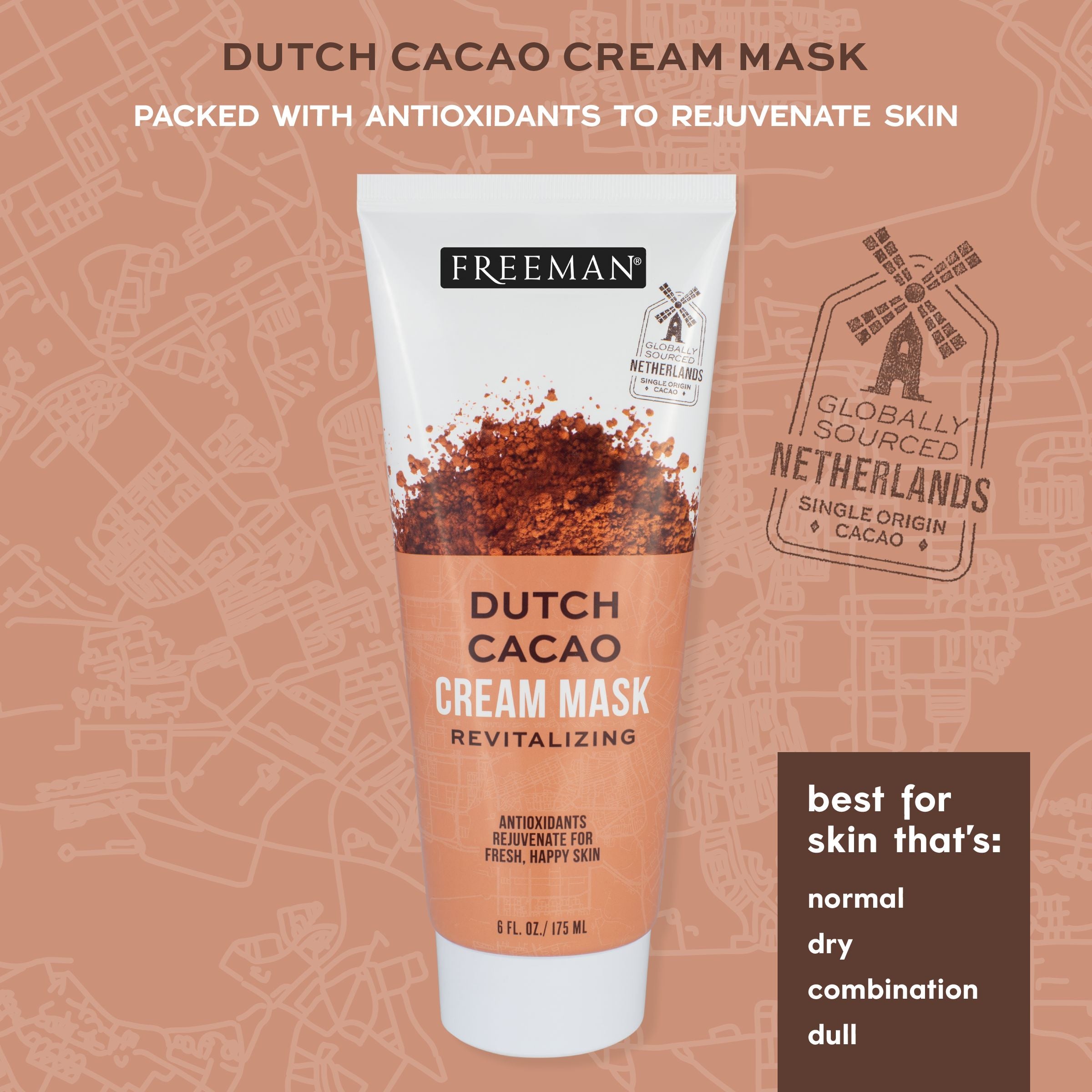 DUTCH CACAO CREAM MASK

PACKED WITH ANTIOXIDANTS TO REJUVENATE SKIN

FREEMAN®

GLOBALLY SOURCED NETHERLANDS SINGLE ORIGIN CACAO

DUTCH CACAO CREAM MASK REVITALIZING

ANTIOXIDANTS REJUVENATE FOR FRESH, HAPPY SKIN

6 FL. OZ./ 175 ML

GLOBALLY SOURCED NETHERLANDS SINGLE ORIGIN CACAO

best for skin that's:

normal

dry

combination

dull