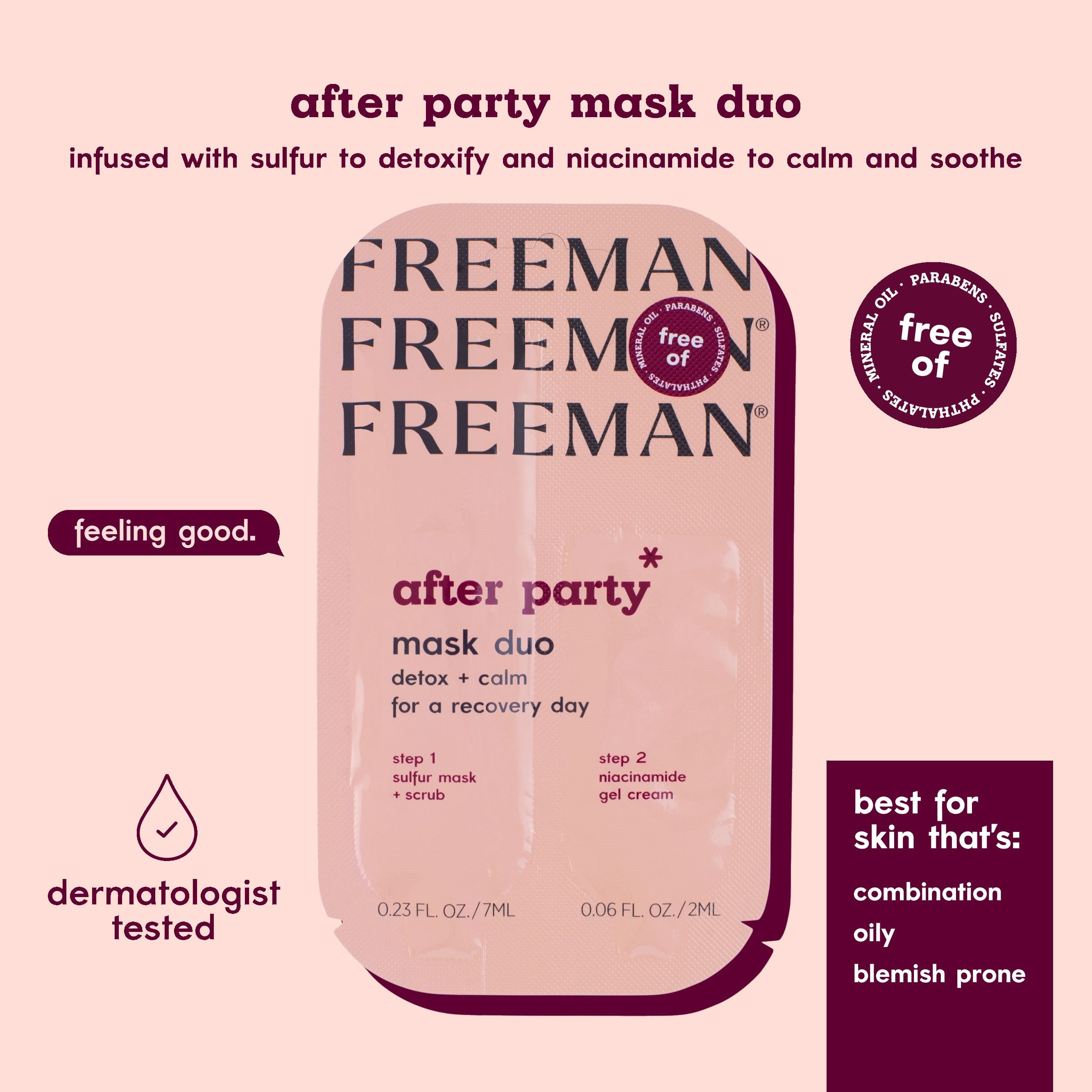 after party mask duo

infused with sulfur to detoxify and niacinamide to calm and soothe

FREEMAN
FREEMAN®
FREEMAN®

MINERAL OIL · PARABENS · SULFATES · PHTHALATES ·
free of

MINERAL OIL · PARABENS · SULFATES · PHTHALATES ·
free of

feeling good.

after party*

mask duo
detox + calm
for a recovery day

step 1
sulfur mask
+ scrub

step 2
niacinamide
gel cream

0.23 FL. OZ./7ML

0.06 FL. OZ./2ML

dermatologist tested

best for skin that's:

combination

oily

blemish prone