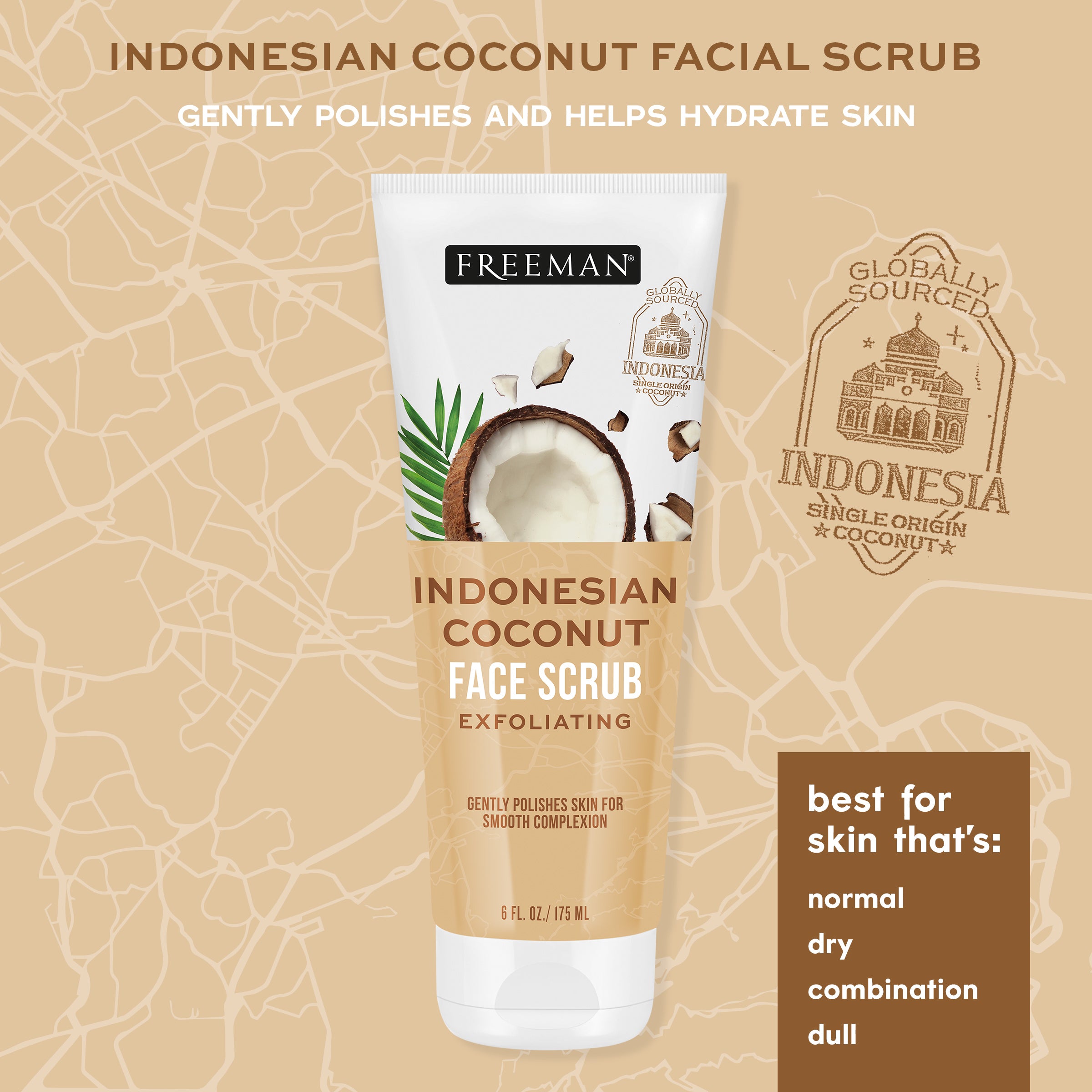 INDONESIAN COCONUT FACIAL SCRUB

GENTLY POLISHES AND HELPS HYDRATE SKIN

FREEMAN®

GLOBALLY SOURCED
INDONESIA
SINGLE ORIGIN
COCONUT

INDONESIAN
COCONUT
FACE SCRUB
EXFOLIATING

GENTLY POLISHES SKIN FOR SMOOTH COMPLEXION

6 FL. OZ./ 175 ML

GLOBALLY SOURCED
INDONESIA
SINGLE ORIGIN
COCONUT

best for skin that's:

normal

dry

combination

dull