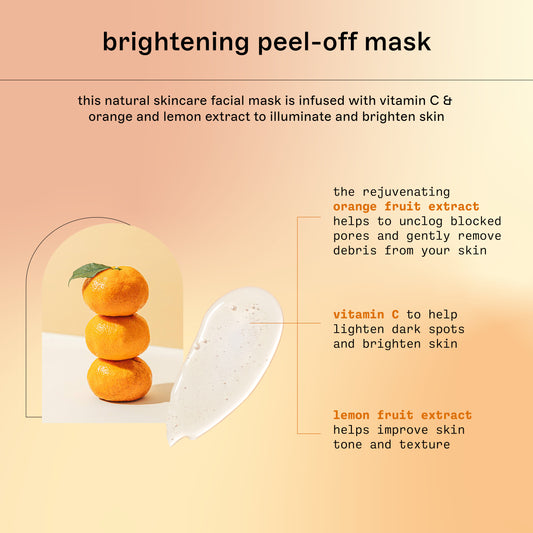 brightening peel-off mask

this natural skincare facial mask is infused with vitamin C & orange and lemon extract to illuminate and brighten skin

the rejuvenating orange fruit extract helps to unclog blocked pores and gently remove debris from your skin

vitamin C to help lighten dark spots and brighten skin

lemon fruit extract helps improve skin tone and texture