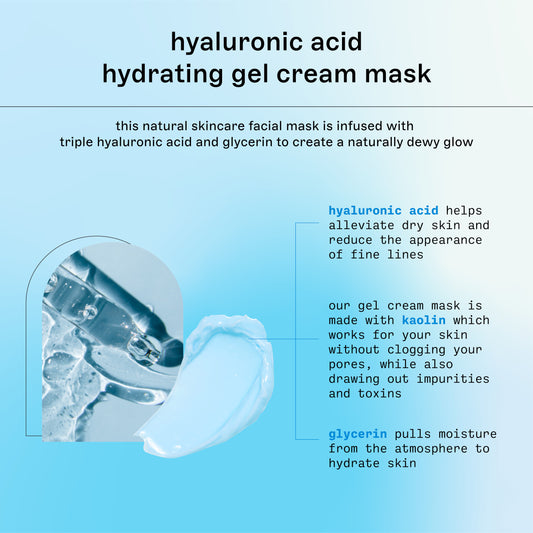 hyaluronic acid
hydrating gel cream mask

this natural skincare facial mask is infused with triple hyaluronic acid and glycerin to create a naturally dewy glow

hyaluronic acid helps alleviate dry skin and reduce the appearance of fine lines

our gel cream mask is made with kaolin which works for your skin without clogging your pores, while also drawing out impurities and toxins

glycerin pulls moisture from the atmosphere to hydrate skin