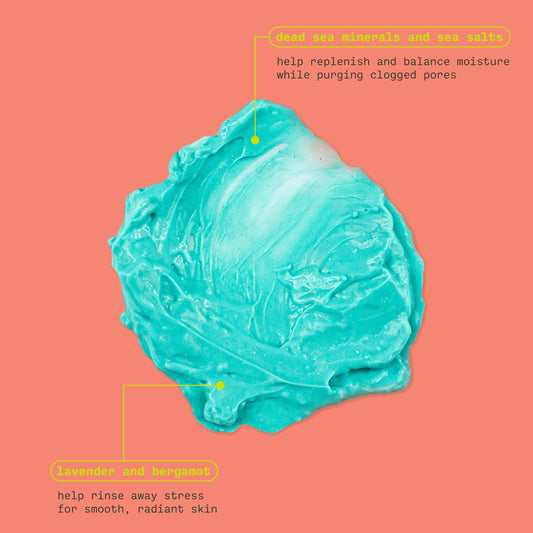 dead sea minerals and sea salts

help replenish and balance moisture while purging clogged pores

lavender and bergamot

help rinse away stress for smooth, radiant skin