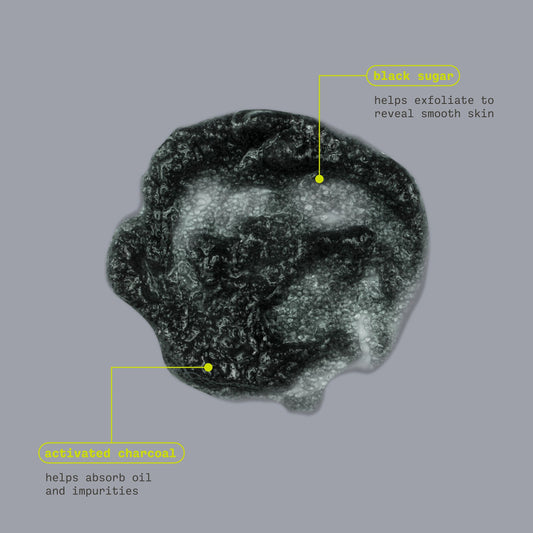 black sugar

helps exfoliate to reveal smooth skin

activated charcoal

helps absorb oil and impurities