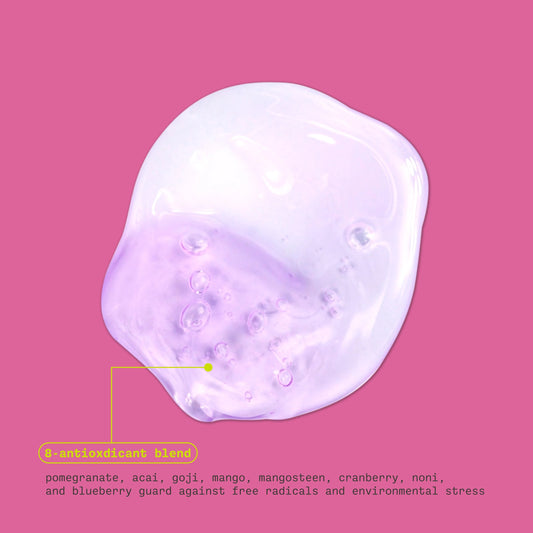 8-antioxdicant blend

pomegranate, acai, goji, mango, mangosteen, cranberry, noni, and blueberry guard against free radicals and environmental stress