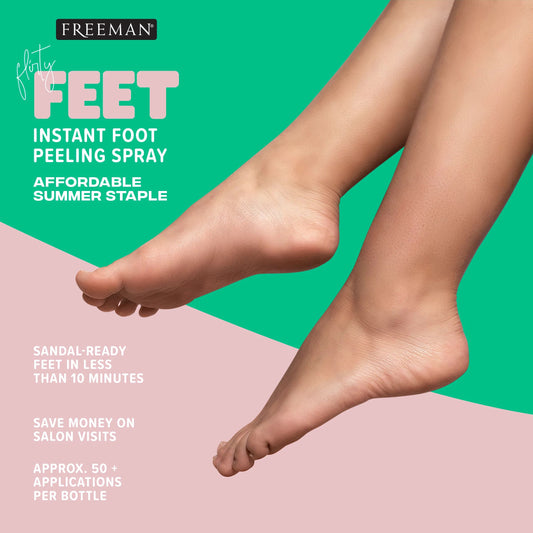 FREEMAN®

flirty
FEET
INSTANT FOOT PEELING SPRAY

AFFORDABLE SUMMER STAPLE

SANDAL-READY FEET IN LESS THAN 10 MINUTES

SAVE MONEY ON SALON VISITS

APPROX. 50 + APPLICATIONS PER BOTTLE