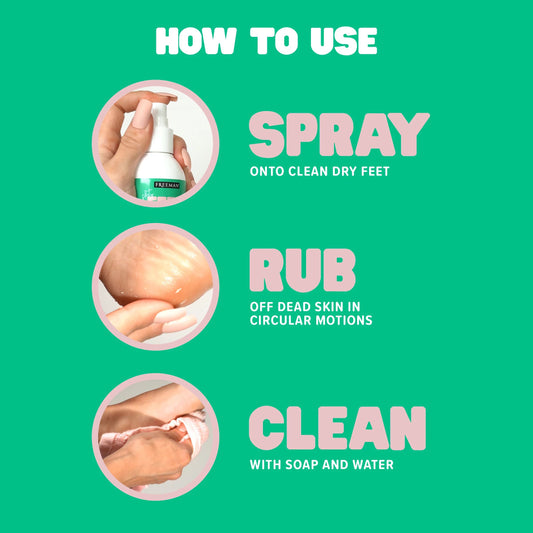 HOW TO USE

FREEMAN

SPRAY
ONTO CLEAN DRY FEET

RUB
OFF DEAD SKIN IN CIRCULAR MOTIONS

CLEAN
WITH SOAP AND WATER